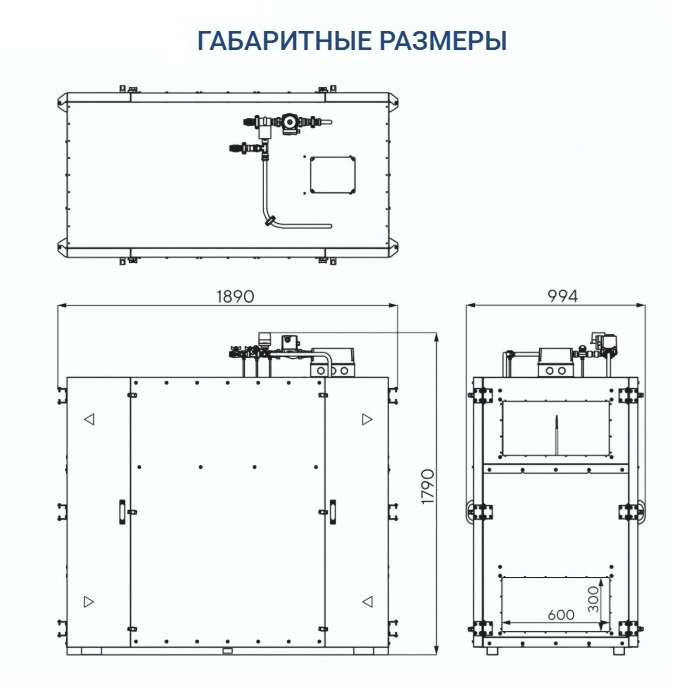 ГАБАРИТНЫЕ РАЗМЕРЫ

1890

994

1790

300

600