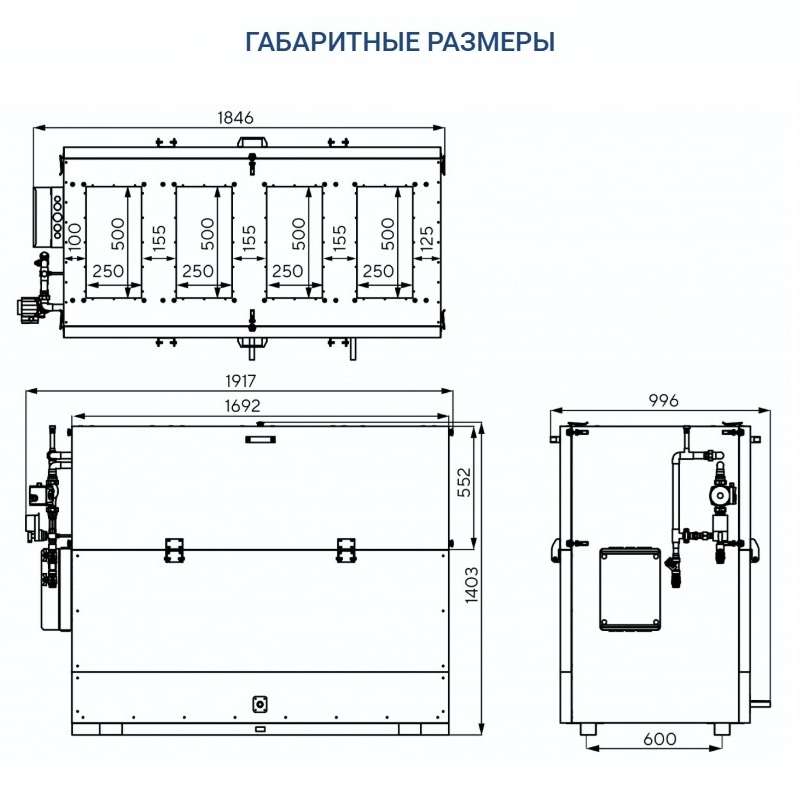 ГАБАРИТНЫЕ РАЗМЕРЫ

1846

100
500
250
155
500
250
155
500
250
155
500
250
125

1917
1692
552
1403

996
600